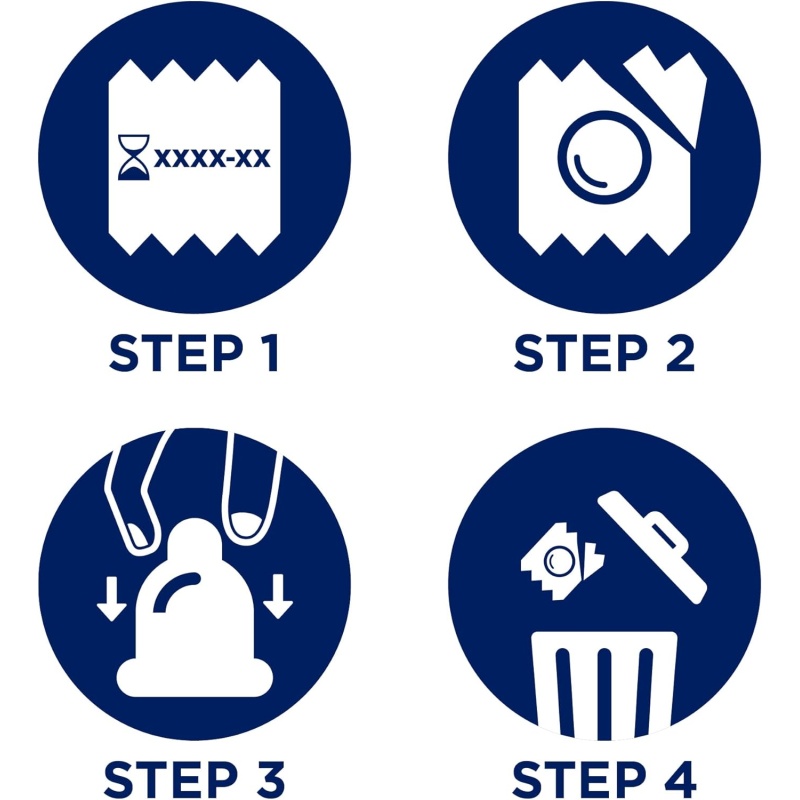 XXXX-XX

STEP 1

STEP 2

STEP 3

STEP 4