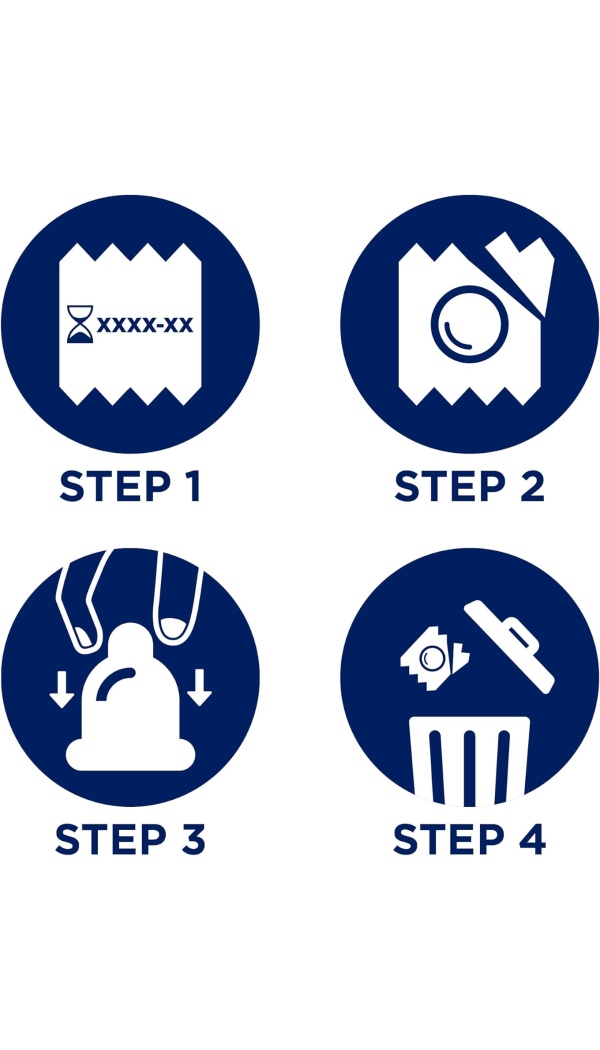 XXXX-XX

STEP 1

STEP 2

STEP 3

STEP 4