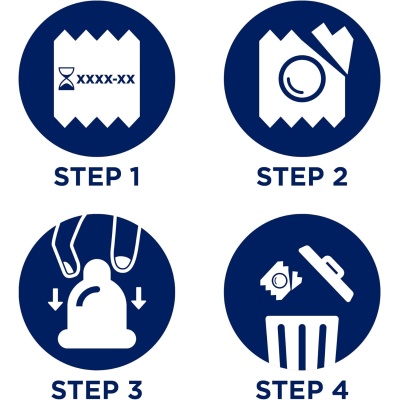 XXXX-XX

STEP 1

STEP 2

STEP 3

STEP 4